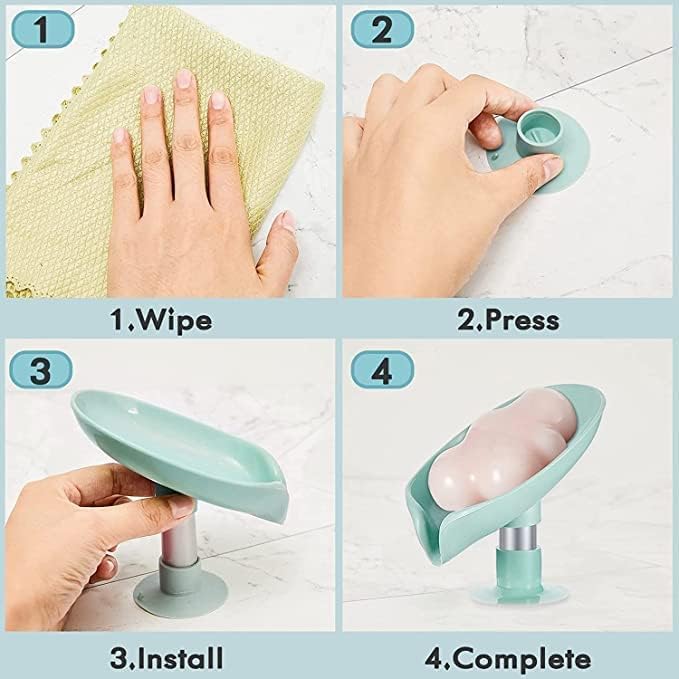 1

1.Wipe

2

2.Press

3

3.Install

4

4.Complete